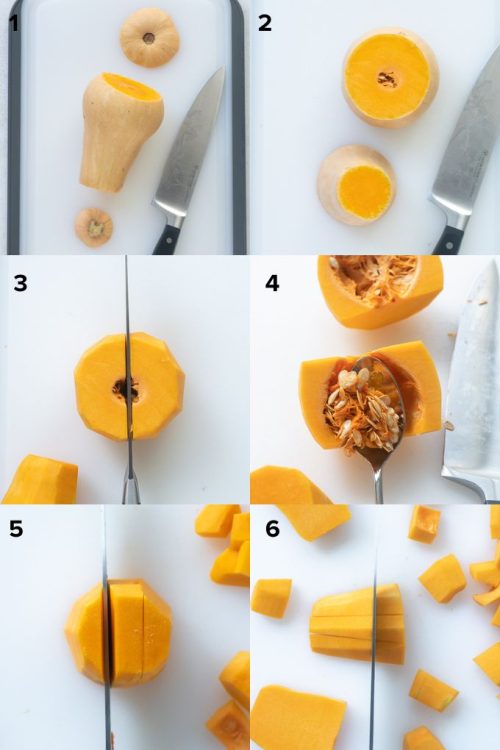 1
2
3
4
5
6